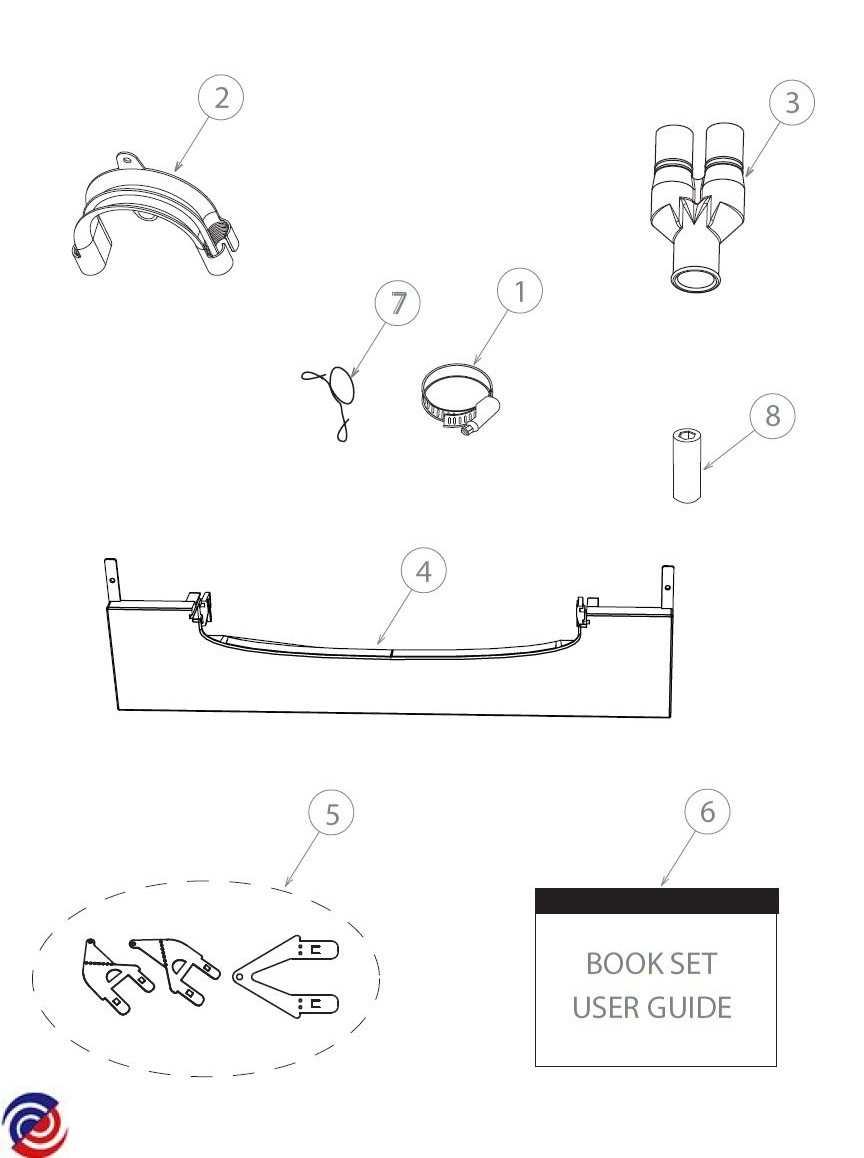 2

3

7

1

8

4

5

6

BOOK SET
USER GUIDE